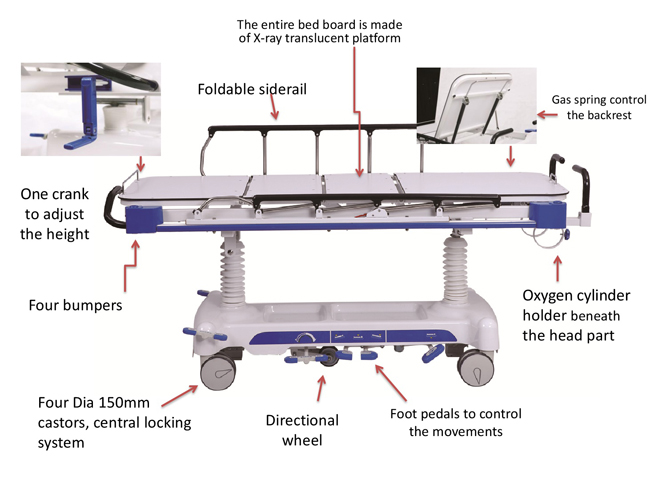 The entire bed board is made of X-ray translucent platform

Foldable siderail

Gas spring control the backrest

One crank to adjust the height

Four bumpers

Oxygen cylinder holder beneath the head part

Four Dia 150mm castors, central locking system

Directional wheel

Foot pedals to control the movements